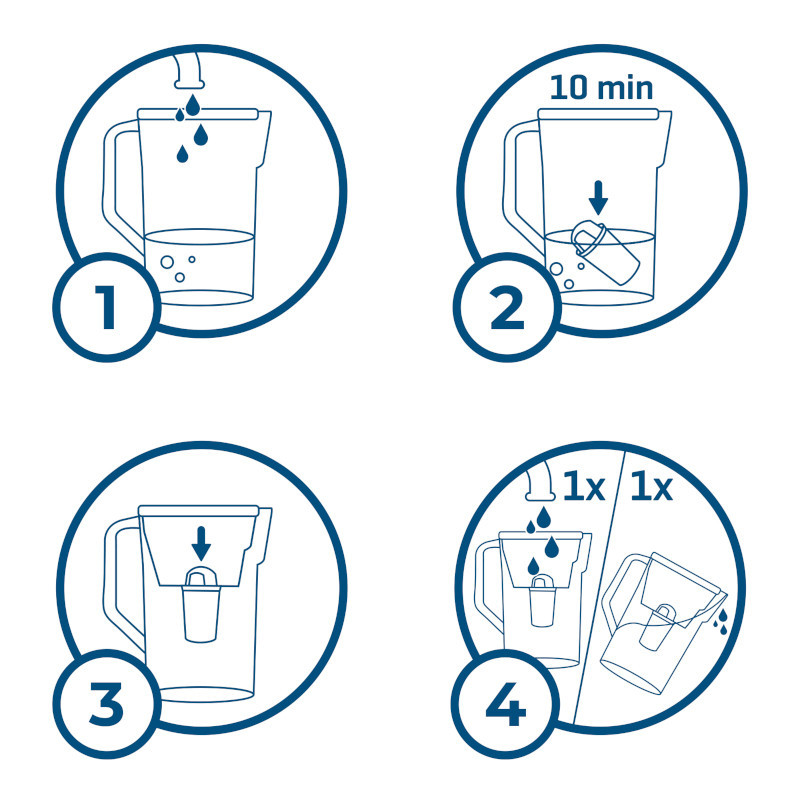 1

10 min

2

3

1x 1x

4